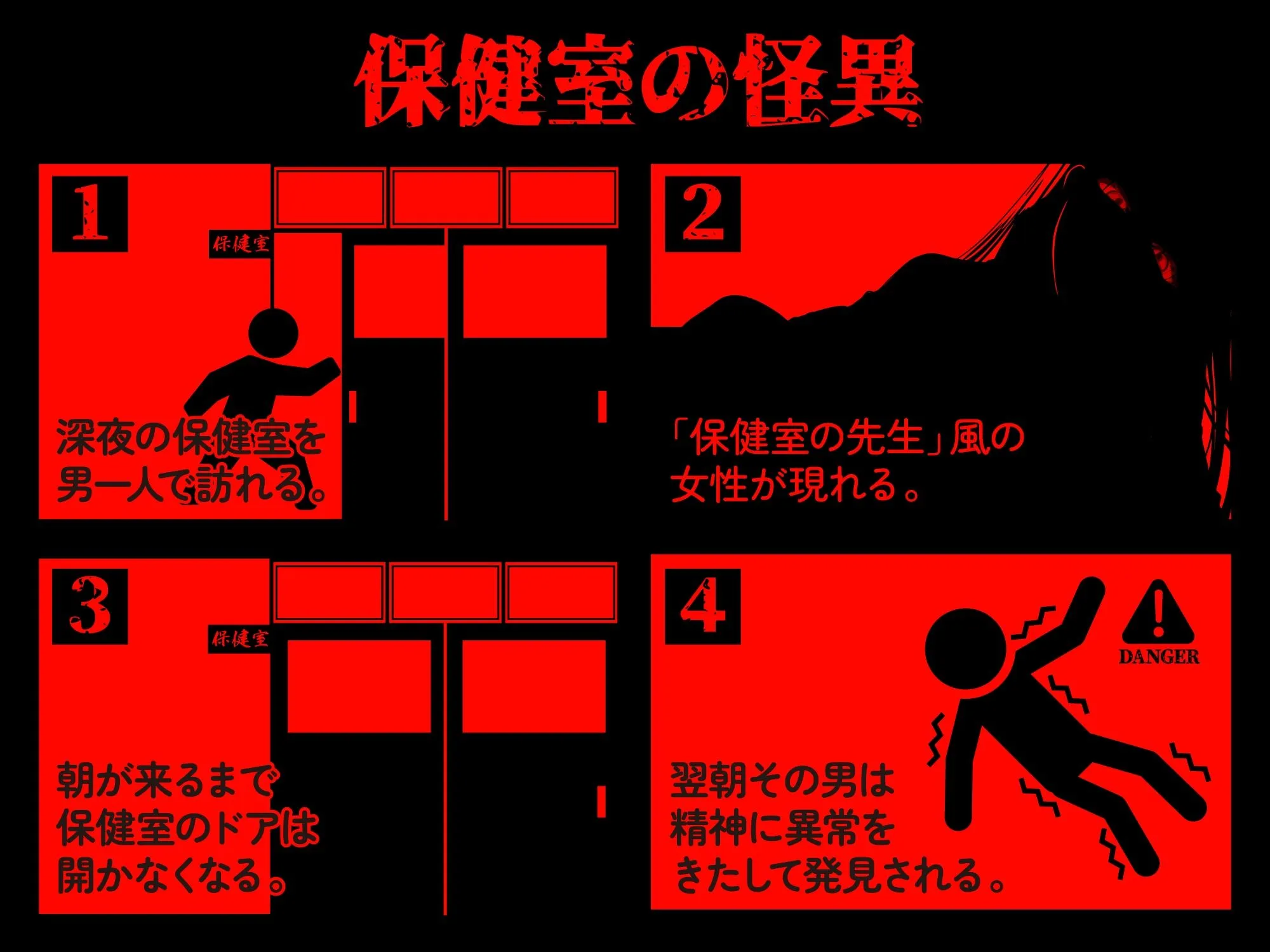 保健室の怪異

1

保健室

深夜の保健室を男一人で訪れる。

2

「保健室の先生」風の女性が現れる。

3

保健室

朝が来るまで保健室のドアは開かなくなる。

4

DANGER

翌朝その男は精神に異常をきたして発見される。